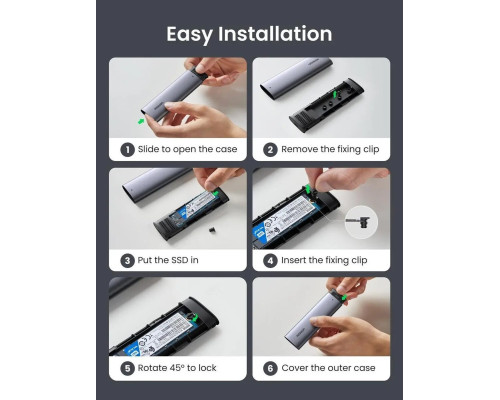 Easy Installation

1 Slide to open the case

2 Remove the fixing clip

3 Put the SSD in

4 Insert the fixing clip

5 Rotate 45° to lock

6 Cover the outer case