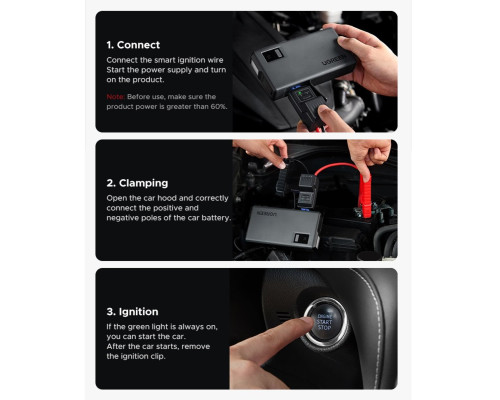 1. Connect

Connect the smart ignition wire Start the power supply and turn on the product.

Note: Before use, make sure the product power is greater than 60%.

UGREEN

2. Clamping

Open the car hood and correctly connect the positive and negative poles of the car battery.

UGREEN

3. Ignition

If the green light is always on, you can start the car.
After the car starts, remove the ignition clip.

ENGINE
START
STOP