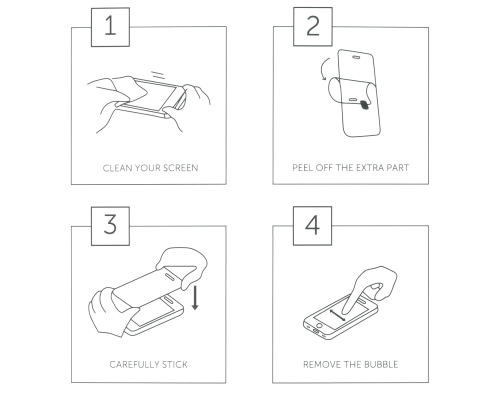 1

CLEAN YOUR SCREEN

2

PEEL OFF THE EXTRA PART

3

CAREFULLY STICK

4

REMOVE THE BUBBLE